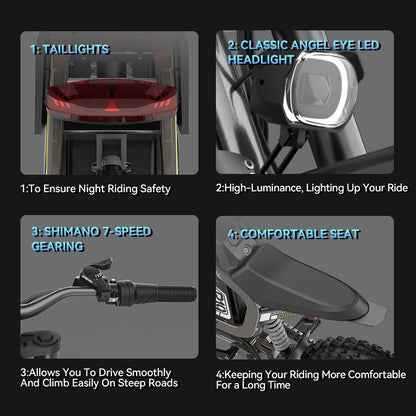 1: TAILLIGHTS

1:To Ensure Night Riding Safety

2: CLASSIC ANGEL EYE LED HEADLIGHT

2:High-Luminance, Lighting Up Your Ride

3: SHIMANO 7-SPEED GEARING

3:Allows You To Drive Smoothly And Climb Easily On Steep Roads

4: COMFORTABLE SEAT

4:Keeping Your Riding More Comfortable For a Long Time